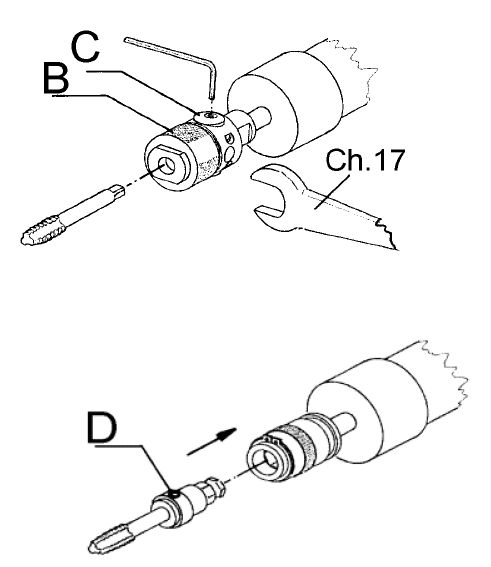 C
B
Ch.17
D