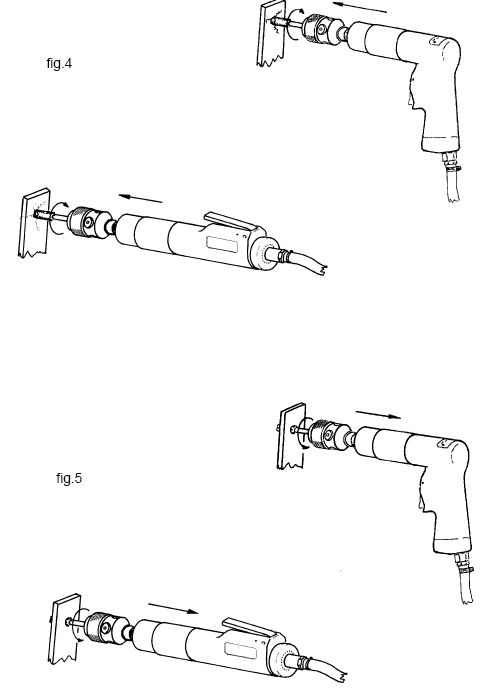 fig.4

fig.5